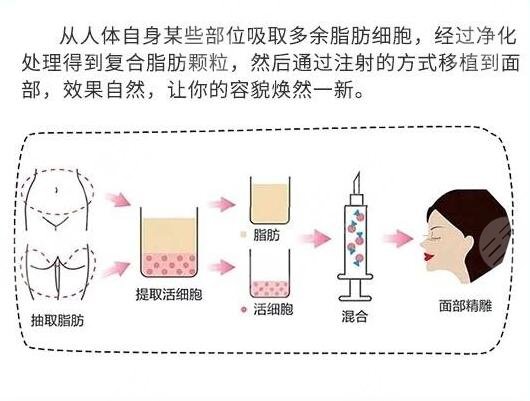 从人体自身某些部位吸取多余脂肪细胞，经过净化处理得到复合脂肪颗粒，然后通过注射的方式移植到面部，效果自然，让你的容貌焕然一新。

抽取脂肪

提取活细胞

脂肪

活细胞

混合

面部精雕