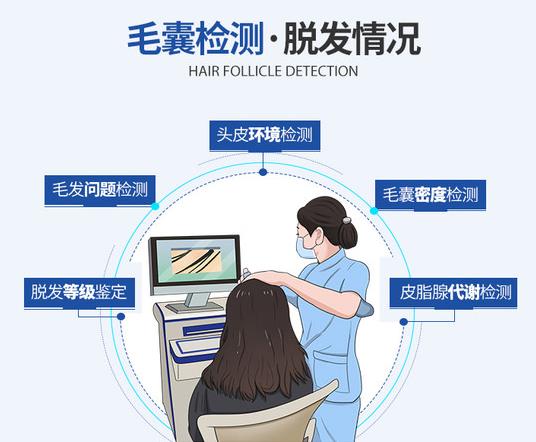 毛囊检测·脱发情况

HAIR FOLLICLE DETECTION

头皮环境检测

毛发问题检测

毛囊密度检测

脱发等级鉴定

皮脂腺代谢检测