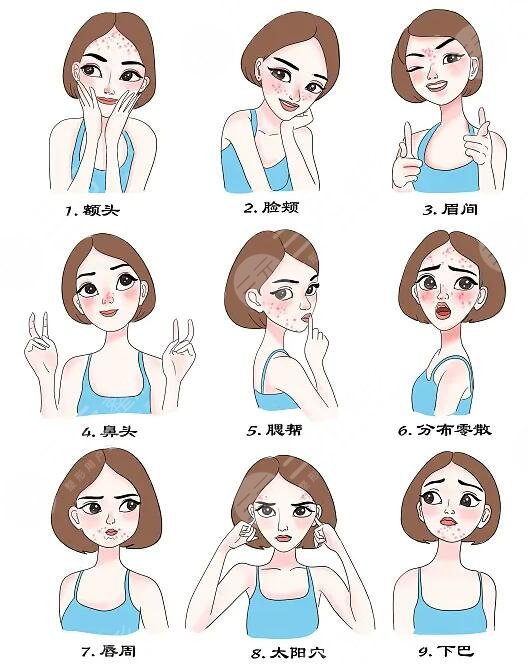 1. 额头

2. 脸颊

3. 眉间

4. 鼻头

5. 腮帮

6. 分布零散

7. 唇周

8. 太阳穴

9. 下巴