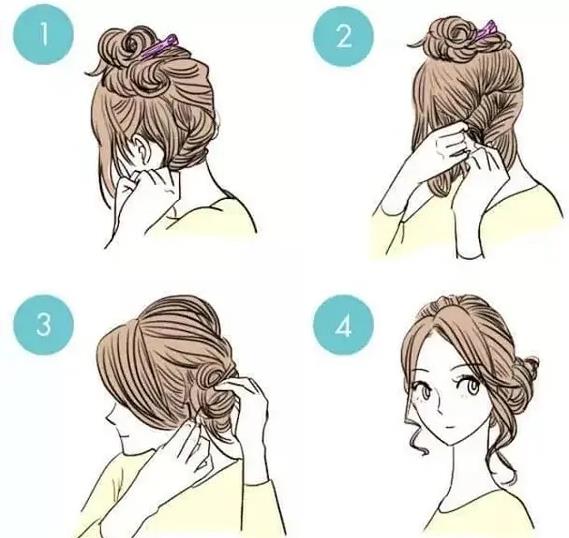 1

2

3

4