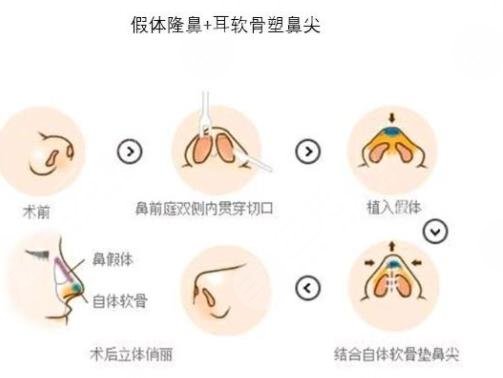 假体隆鼻+耳软骨塑鼻尖

术前

鼻前庭双侧内贯穿切口

植入假体

鼻假体

自体软骨

术后立体俏丽

结合自体软骨垫鼻尖